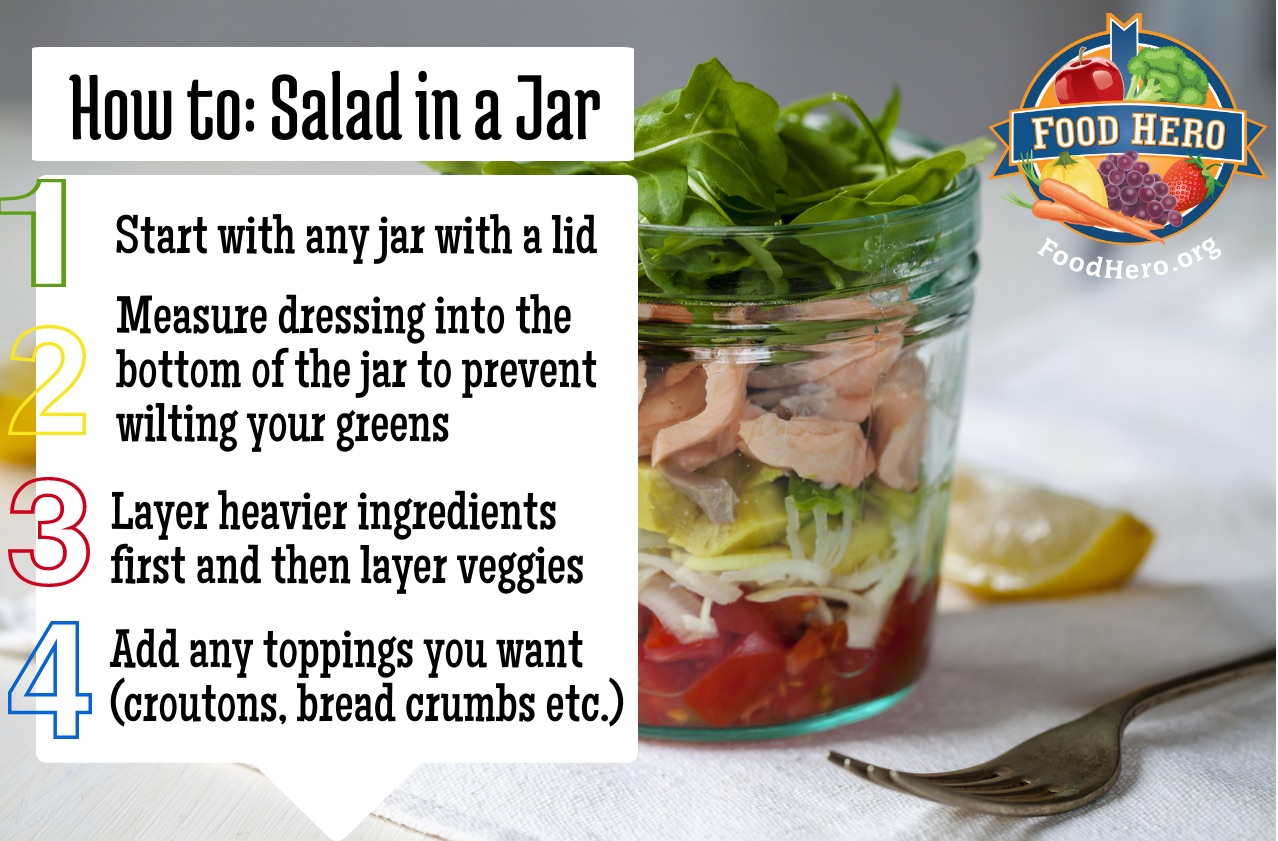 How to: Salad in a Jar

1 Start with any jar with a lid

2 Measure dressing into the bottom of the jar to prevent wilting your greens

3 Layer heavier ingredients first and then layer veggies

4 Add any toppings you want (croutons, bread crumbs etc.)

FOOD HERO

FoodHero.org